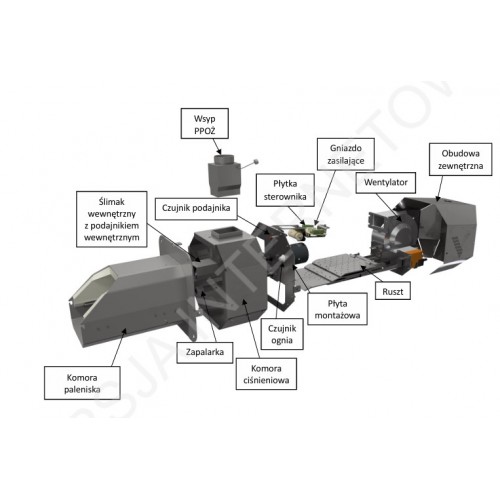 Wsyp PPOŻ

Gniazdo zasilające

Obudowa zewnętrzna

Płytka sterownika

Wentylator

Ślimak wewnętrzny z podajnikiem wewnętrznym

Czujnik podajnika

Ruszt

Płyta montażowa

Czujnik ognia

Zapalarka

Komora ciśnieniowa

Komora paleniska